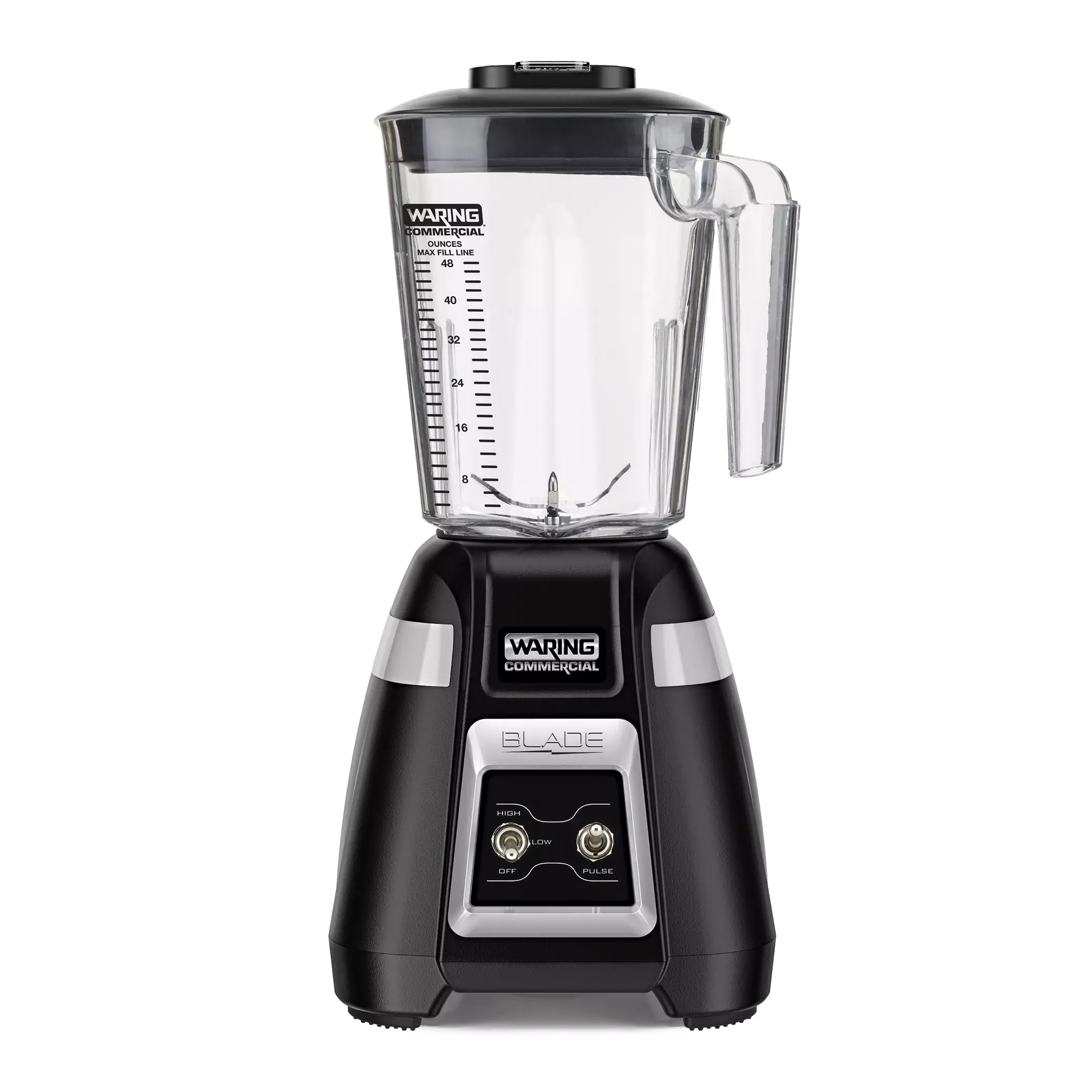 WARING
COMMERCIAL
OUNCES
MAX FILL LINE
48
40
32
24
16
8

WARING
COMMERCIAL

BLADE

HIGH
LOW
OFF
PULSE